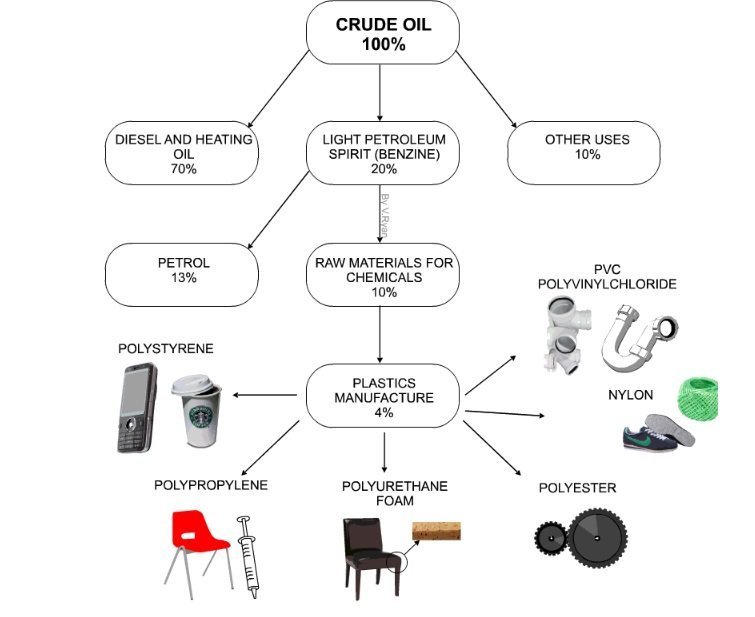 CRUDE OIL
100%

DIESEL AND HEATING OIL
70%

LIGHT PETROLEUM SPIRIT (BENZINE)
20%

OTHER USES
10%

By V.Ryan

PETROL
13%

RAW MATERIALS FOR CHEMICALS
10%

PVC
POLYVINYLCHLORIDE

POLYSTYRENE

PLASTICS MANUFACTURE
4%

NYLON

POLYPROPYLENE

POLYURETHANE FOAM

POLYESTER